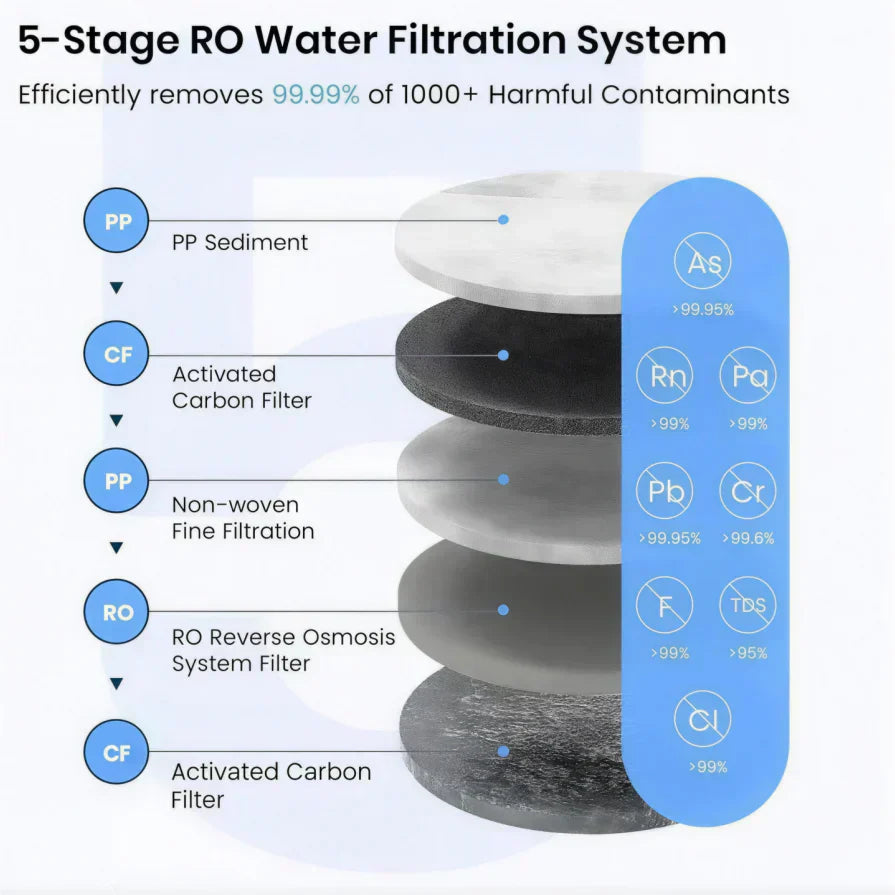 5-Stage RO Water Filtration System

Efficiently removes 99.99% of 1000+ Harmful Contaminants

PP
PP Sediment

CF
Activated Carbon Filter

PP
Non-woven Fine Filtration

RO
RO Reverse Osmosis System Filter

CF
Activated Carbon Filter

As
>99.95%

Rn
>99%

Pa
>99%

Pb
>99.95%

Cr
>99.6%

F
>99%

TDS
>95%

Cl
>99%